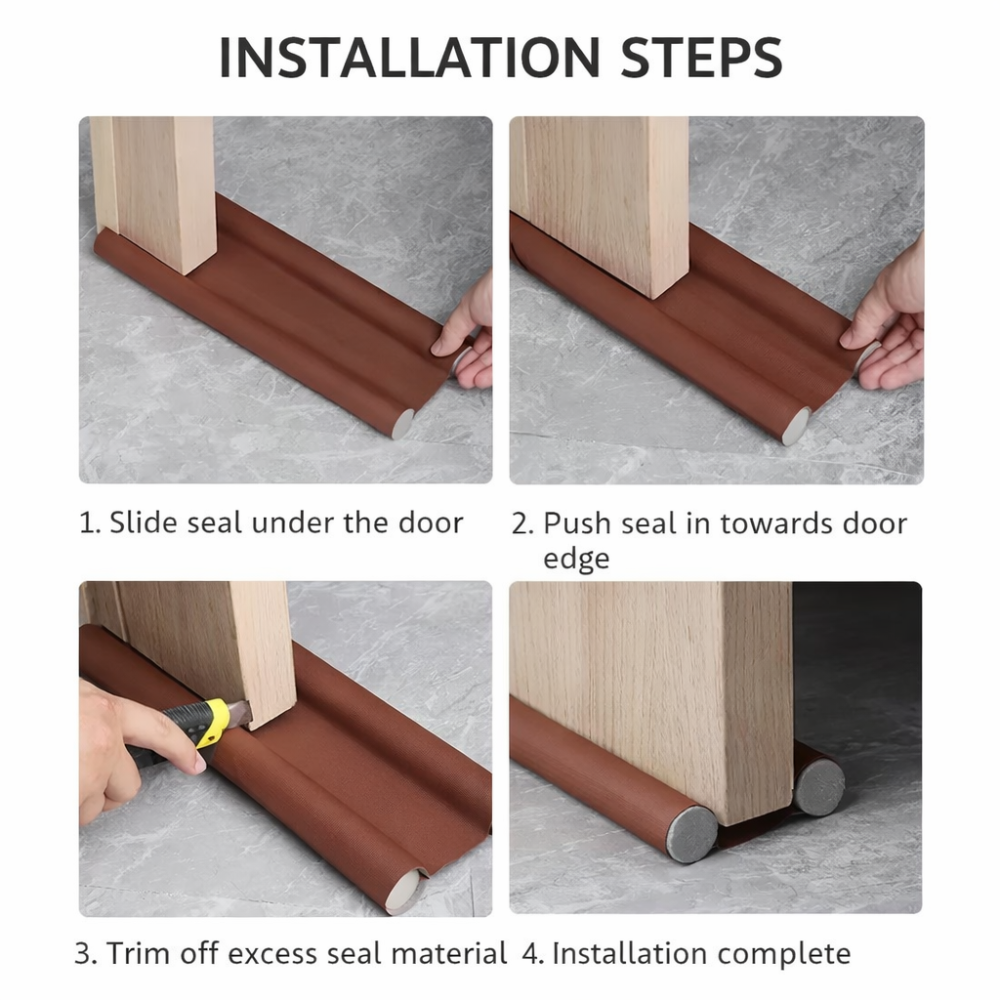 INSTALLATION STEPS

1. Slide seal under the door

2. Push seal in towards door edge

3. Trim off excess seal material

4. Installation complete